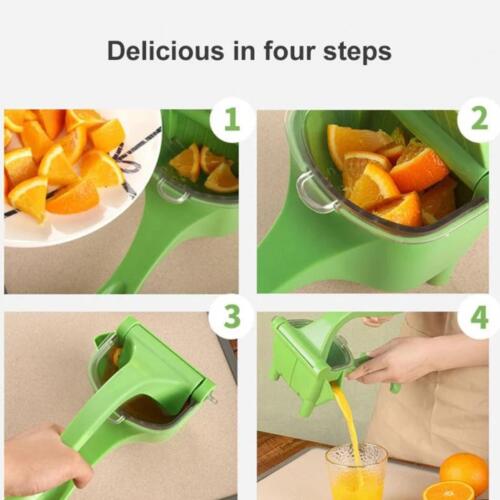 Delicious in four steps

1

2

3

4